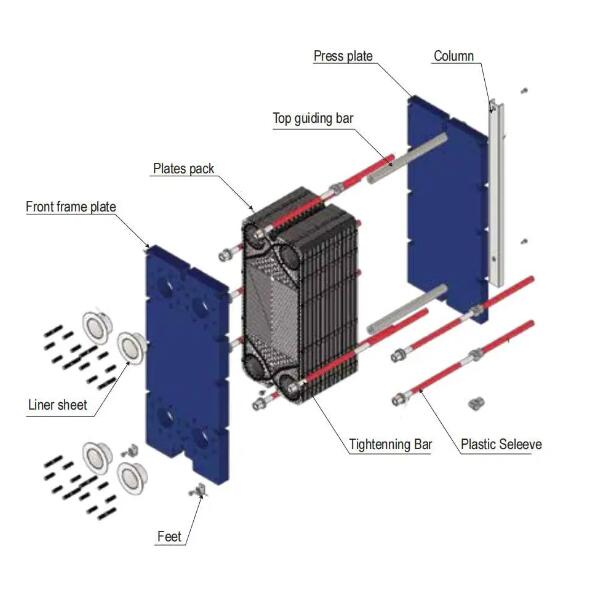 Press plate
Column
Top guiding bar
Plates pack
Front frame plate
Liner sheet
Tightenning Bar
Plastic Seleeve
Feet