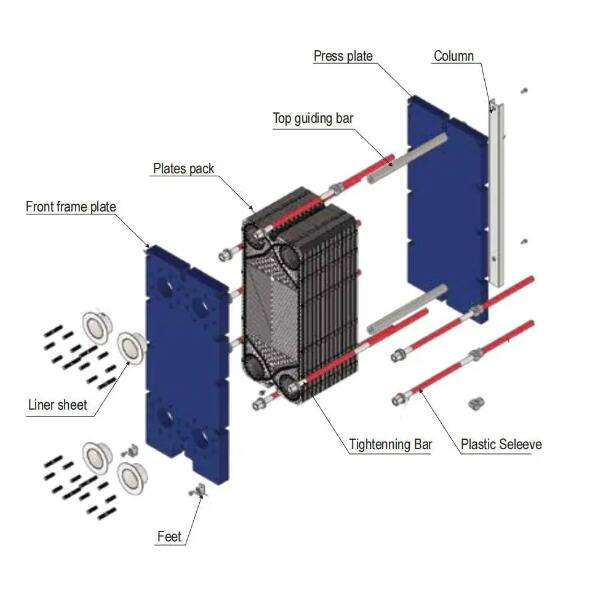 Press plate
Column
Top guiding bar
Plates pack
Front frame plate
Liner sheet
Tightenning Bar
Plastic Seleeve
Feet